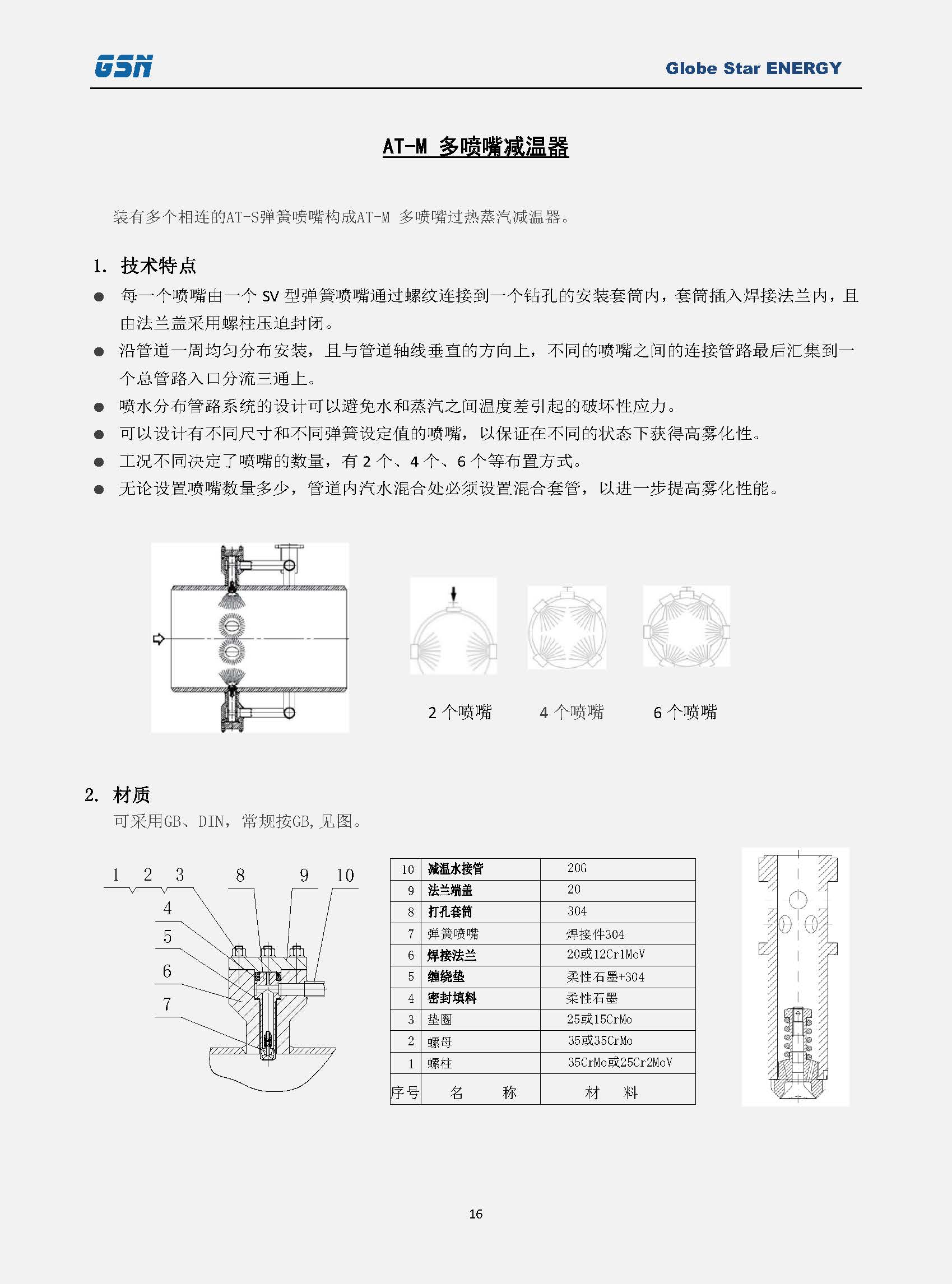 GSN

Globe Star ENERGY

AT-M 多喷嘴减温器

装有多个相连的AT-S弹簧喷嘴构成AT-M 多喷嘴过热蒸汽减温器。

1. 技术特点

● 每一个喷嘴由一个 SV 型弹簧喷嘴通过螺纹连接到一个钻孔的安装套筒内，套筒插入焊接法兰内，且由法兰盖采用螺柱压迫封闭。

● 沿管道一周均匀分布安装，且与管道轴线垂直的方向上，不同的喷嘴之间的连接管路最后汇集到一个总管路入口分流三通上。

● 喷水分布管路系统的设计可以避免水和蒸汽之间温度差引起的破坏性应力。

● 可以设计有不同尺寸和不同弹簧设定值的喷嘴，以保证在不同的状态下获得高雾化性。

● 工况不同决定了喷嘴的数量，有 2 个、4 个、6 个等布置方式。

● 无论设置喷嘴数量多少，管道内汽水混合处必须设置混合套管，以进一步提高雾化性能。

2 个喷嘴　4 个喷嘴　6 个喷嘴

2. 材质

可采用GB、DIN，常规按GB，见图。

1 2 3 8 9 10 4 5 6 7

| 10 | 减温水接管 | 20G |
|---|---|---|
| 9 | 法兰端盖 | 20 |
| 8 | 打孔套筒 | 304 |
| 7 | 弹簧喷嘴 | 焊接件304 |
| 6 | 焊接法兰 | 20或12Cr1MoV |
| 5 | 缠绕垫 | 柔性石墨+304 |
| 4 | 密封填料 | 柔性石墨 |
| 3 | 垫圈 | 25或15CrMo |
| 2 | 螺母 | 35或35CrMo |
| 1 | 螺柱 | 35CrMo或25Cr2MoV |
| 序号 | 名　称 | 材　料 |

16